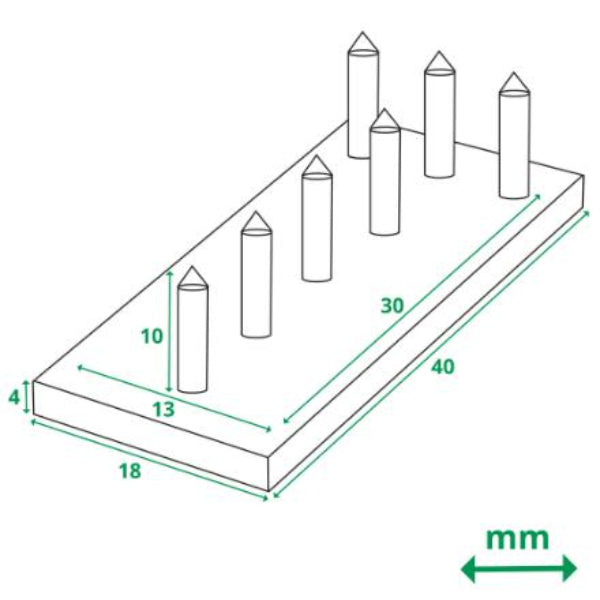 30
10
40
4
13
18
mm