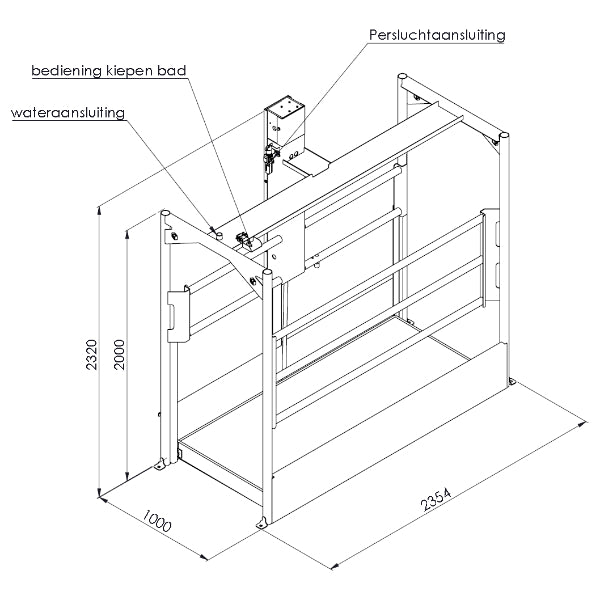 Persluchtaansluiting

bediening kiepen bad

wateraansluiting

2320

2000

1000

2354